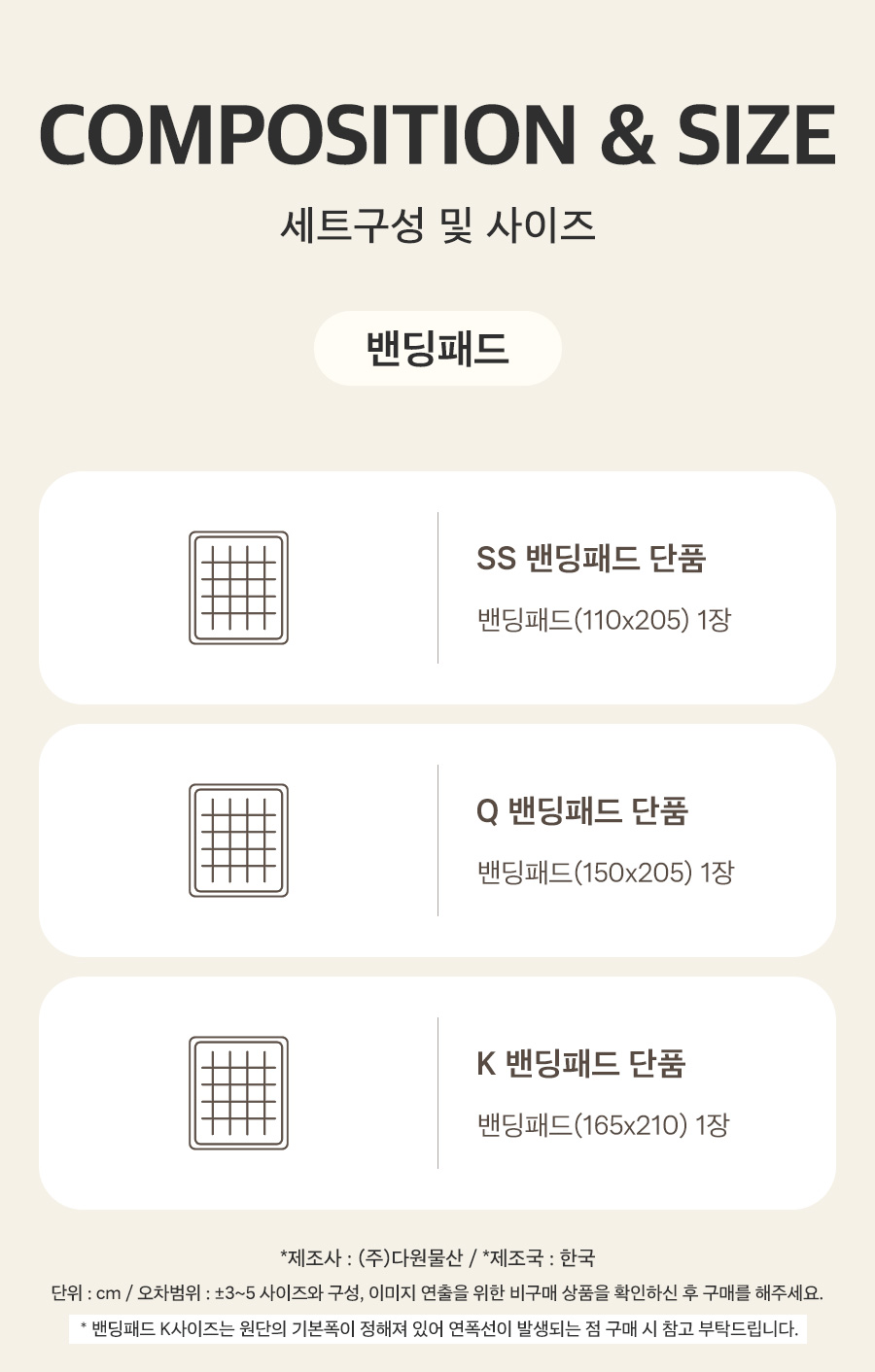 COMPOSITION & SIZE

세트구성 및 사이즈

밴딩패드

SS 밴딩패드 단품

밴딩패드(110x205) 1장

Q 밴딩패드 단품

밴딩패드(150x205) 1장

K 밴딩패드 단품

밴딩패드(165x210) 1장

*제조사 : (주)다원물산 / *제조국 : 한국

단위 : cm / 오차범위 : ±3~5 사이즈와 구성, 이미지 연출을 위한 비구매 상품을 확인하신 후 구매를 해주세요.

* 밴딩패드 K사이즈는 원단의 기본폭이 정해져 있어 연폭선이 발생되는 점 구매 시 참고 부탁드립니다.