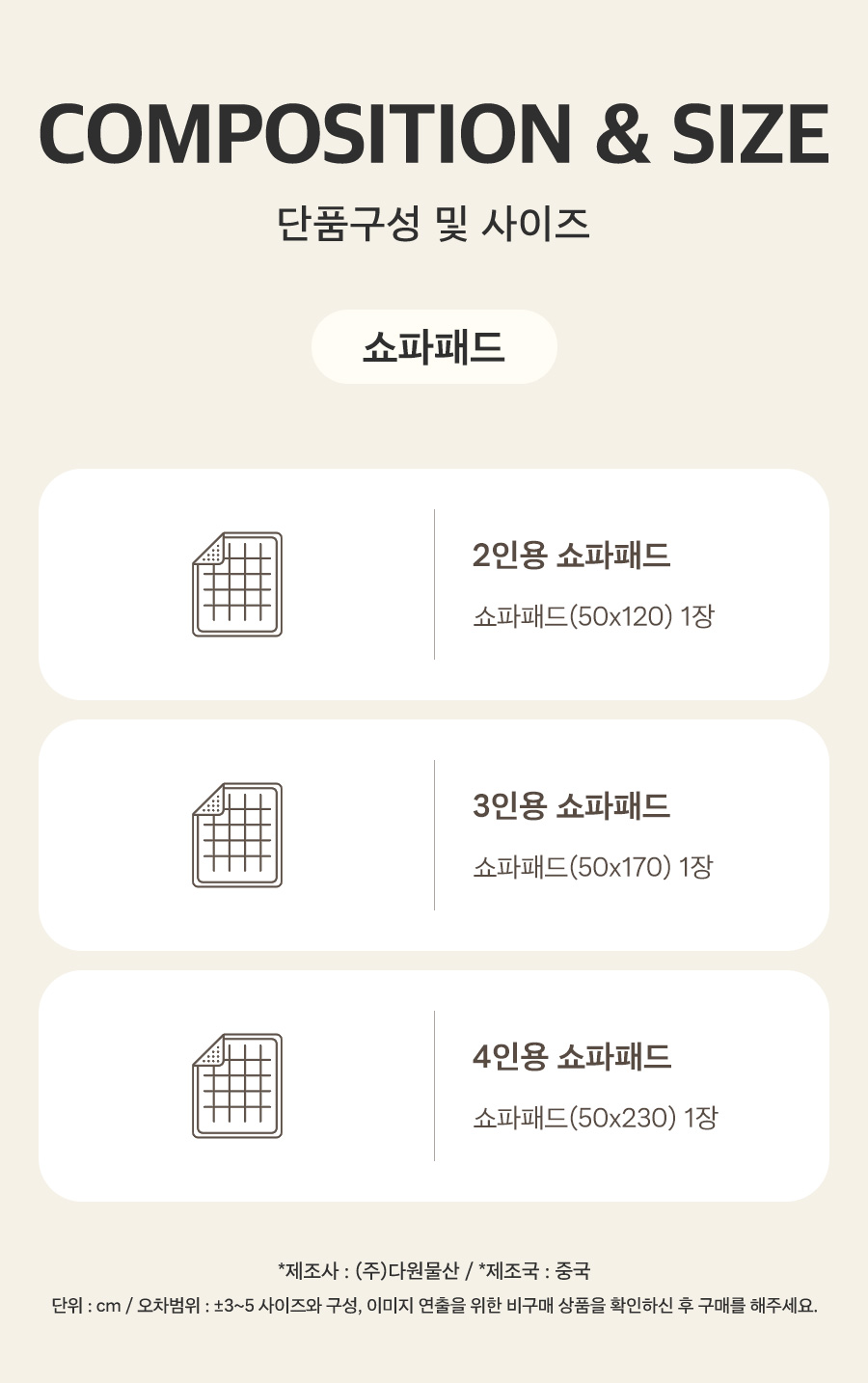 COMPOSITION & SIZE

단품구성 및 사이즈

쇼파패드

2인용 쇼파패드

쇼파패드(50x120) 1장

3인용 쇼파패드

쇼파패드(50x170) 1장

4인용 쇼파패드

쇼파패드(50x230) 1장

*제조사 : (주)다원물산 / *제조국 : 중국

단위 : cm / 오차범위 : ±3~5 사이즈와 구성, 이미지 연출을 위한 비구매 상품을 확인하신 후 구매를 해주세요.